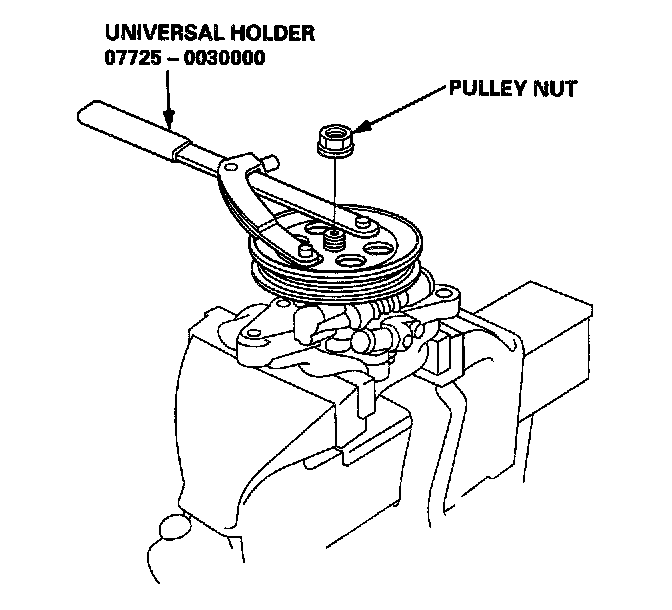 UNIVERSAL HOLDER
07725 – 0030000

PULLEY NUT