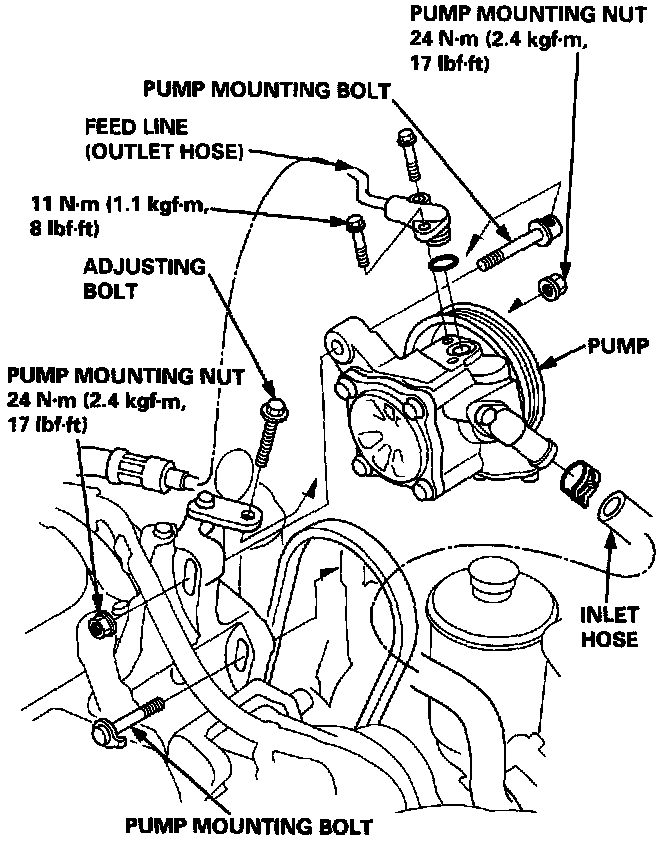 PUMP MOUNTING NUT
24 N·m (2.4 kgf·m,
17 lbf·ft)

PUMP MOUNTING BOLT

FEED LINE
(OUTLET HOSE)

11 N·m (1.1 kgf·m,
8 lbf·ft)

ADJUSTING
BOLT

PUMP

PUMP MOUNTING NUT
24 N·m (2.4 kgf·m,
17 lbf·ft)

INLET
HOSE

PUMP MOUNTING BOLT