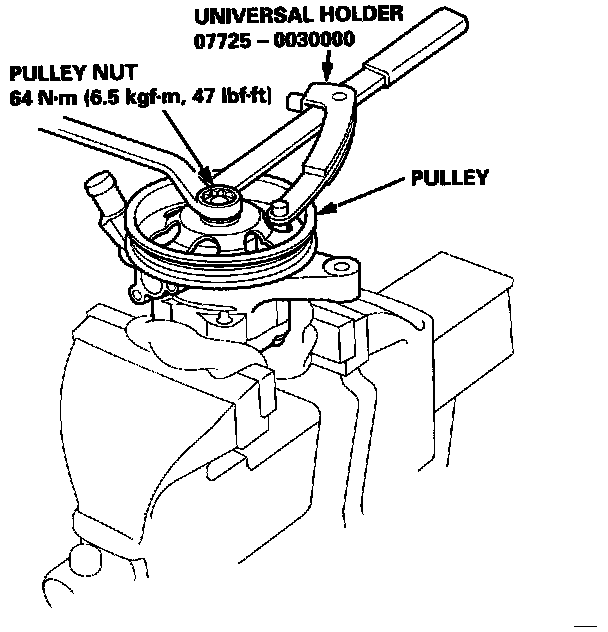 UNIVERSAL HOLDER
07725 – 0030000

PULLEY NUT
64 N·m (6.5 kgf·m, 47 lbf·ft)

PULLEY