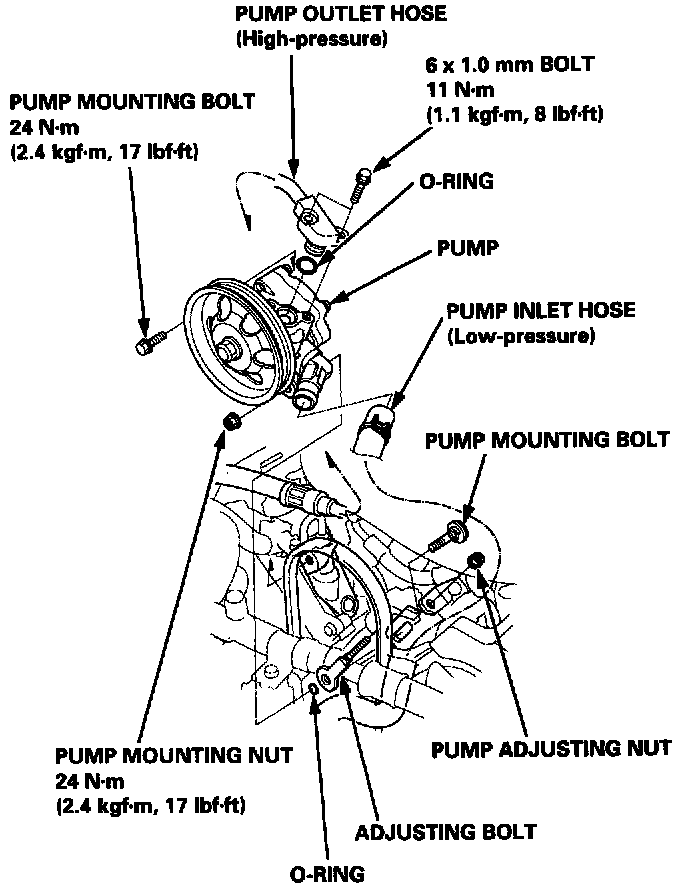 PUMP OUTLET HOSE
(High-pressure)

6 x 1.0 mm BOLT
11 N·m
(1.1 kgf·m, 8 lbf·ft)

PUMP MOUNTING BOLT
24 N·m
(2.4 kgf·m, 17 lbf·ft)

O-RING

PUMP

PUMP INLET HOSE
(Low-pressure)

PUMP MOUNTING BOLT

PUMP MOUNTING NUT
24 N·m
(2.4 kgf·m, 17 lbf·ft)

PUMP ADJUSTING NUT

ADJUSTING BOLT

O-RING