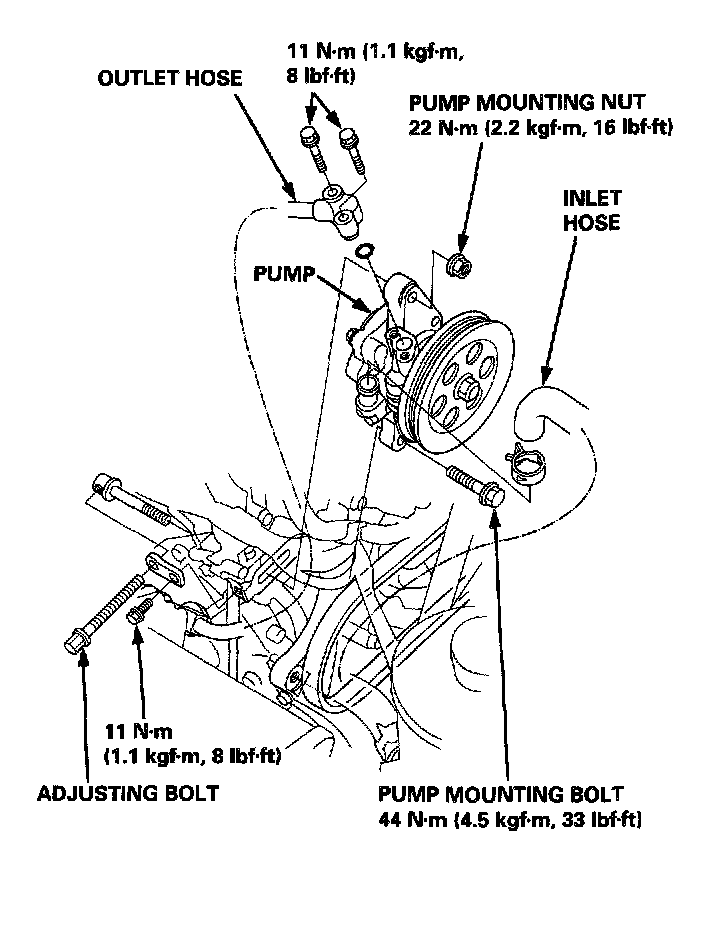 11 N·m (1.1 kgf·m, 8 lbf·ft)

OUTLET HOSE

PUMP MOUNTING NUT
22 N·m (2.2 kgf·m, 16 lbf·ft)

INLET HOSE

PUMP

11 N·m
(1.1 kgf·m, 8 lbf·ft)

ADJUSTING BOLT

PUMP MOUNTING BOLT
44 N·m (4.5 kgf·m, 33 lbf·ft)