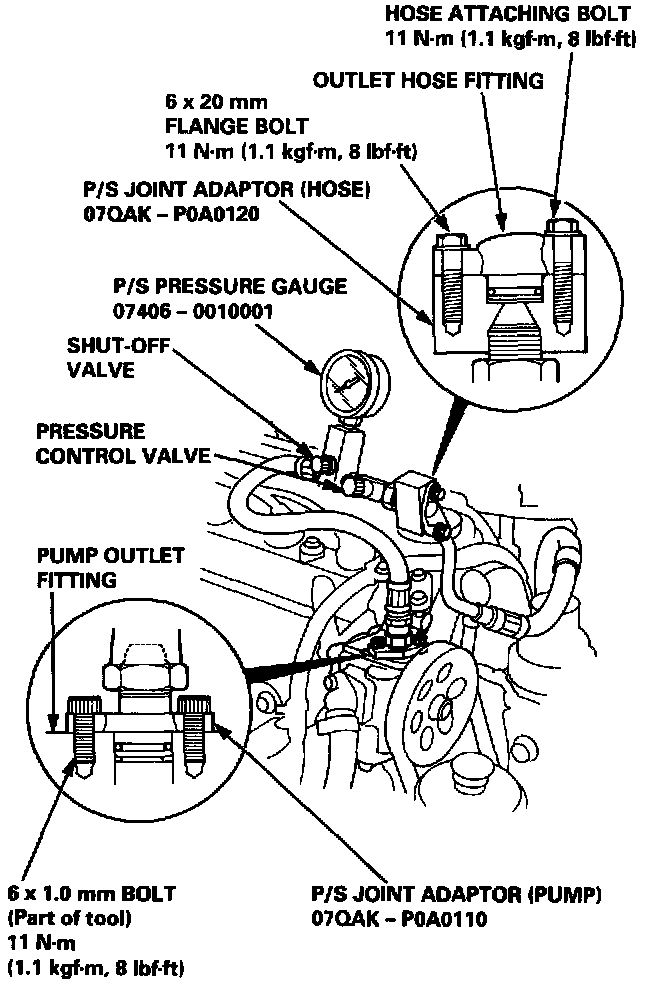 HOSE ATTACHING BOLT
11 N·m (1.1 kgf·m, 8 lbf·ft)

OUTLET HOSE FITTING

6 x 20 mm
FLANGE BOLT
11 N·m (1.1 kgf·m, 8 lbf·ft)

P/S JOINT ADAPTOR (HOSE)
07QAK – P0A0120

P/S PRESSURE GAUGE
07406 – 0010001

SHUT-OFF
VALVE

PRESSURE
CONTROL VALVE

PUMP OUTLET
FITTING

6 x 1.0 mm BOLT
(Part of tool)
11 N·m
(1.1 kgf·m, 8 lbf·ft)

P/S JOINT ADAPTOR (PUMP)
07QAK – P0A0110