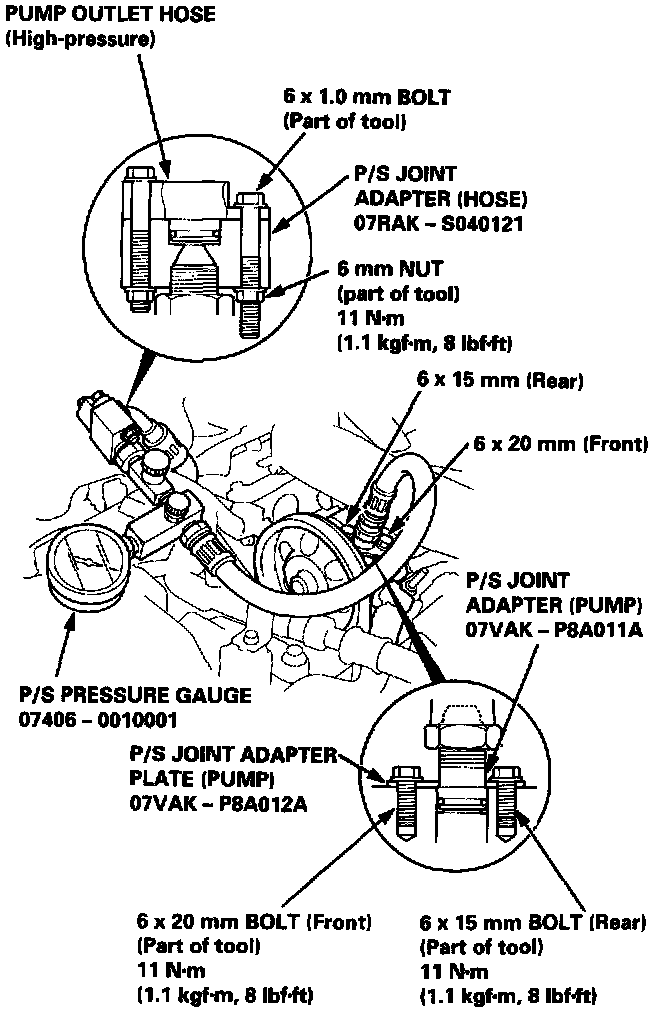 PUMP OUTLET HOSE
(High-pressure)

6 x 1.0 mm BOLT
(Part of tool)

P/S JOINT
ADAPTER (HOSE)
07RAK – S040121

6 mm NUT
(part of tool)
11 N·m
(1.1 kgf·m, 8 lbf·ft)

6 x 15 mm (Rear)

6 x 20 mm (Front)

P/S JOINT
ADAPTER (PUMP)
07VAK – P8A011A

P/S PRESSURE GAUGE
07406 – 0010001

P/S JOINT ADAPTER
PLATE (PUMP)
07VAK – P8A012A

6 x 20 mm BOLT (Front)
(Part of tool)
11 N·m
(1.1 kgf·m, 8 lbf·ft)

6 x 15 mm BOLT (Rear)
(Part of tool)
11 N·m
(1.1 kgf·m, 8 lbf·ft)