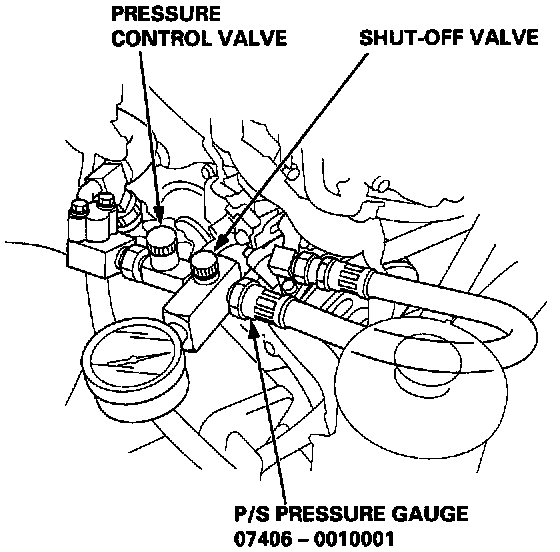 PRESSURE CONTROL VALVE

SHUT-OFF VALVE

P/S PRESSURE GAUGE
07406 – 0010001