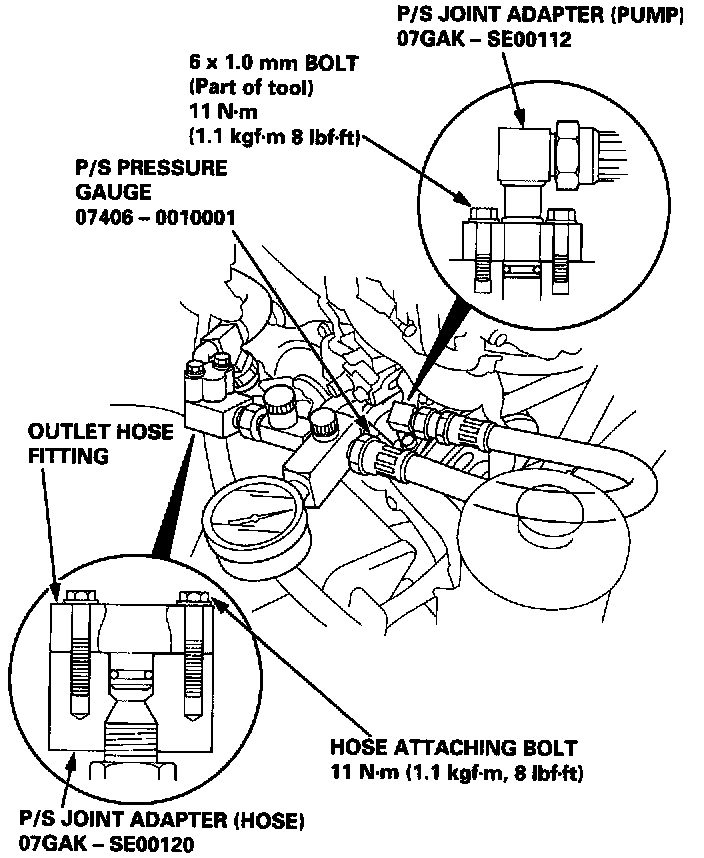 P/S JOINT ADAPTER (PUMP)
07GAK – SE00112

6 x 1.0 mm BOLT
(Part of tool)
11 N·m
(1.1 kgf·m 8 lbf·ft)

P/S PRESSURE
GAUGE
07406 – 0010001

OUTLET HOSE
FITTING

HOSE ATTACHING BOLT
11 N·m (1.1 kgf·m, 8 lbf·ft)

P/S JOINT ADAPTER (HOSE)
07GAK – SE00120