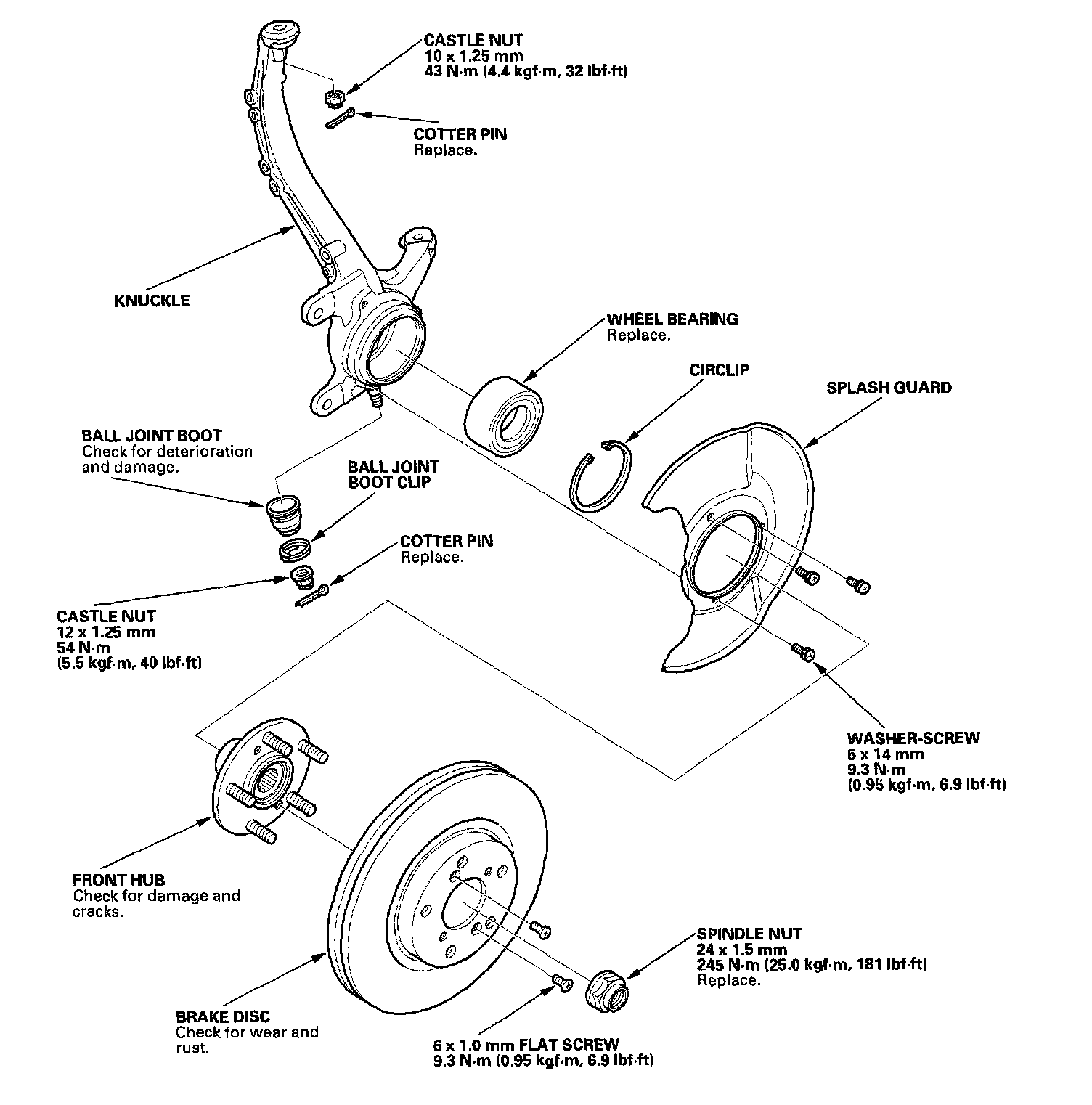 CASTLE NUT
10 x 1.25 mm
43 N·m (4.4 kgf·m, 32 lbf·ft)

COTTER PIN
Replace.

KNUCKLE

WHEEL BEARING
Replace.

CIRCLIP

SPLASH GUARD

BALL JOINT BOOT
Check for deterioration and damage.

BALL JOINT BOOT CLIP

COTTER PIN
Replace.

CASTLE NUT
12 x 1.25 mm
54 N·m
(5.5 kgf·m, 40 lbf·ft)

WASHER-SCREW
6 x 14 mm
9.3 N·m
(0.95 kgf·m, 6.9 lbf·ft)

FRONT HUB
Check for damage and cracks.

SPINDLE NUT
24 x 1.5 mm
245 N·m (25.0 kgf·m, 181 lbf·ft)
Replace.

BRAKE DISC
Check for wear and rust.

6 x 1.0 mm FLAT SCREW
9.3 N·m (0.95 kgf·m, 6.9 lbf·ft)