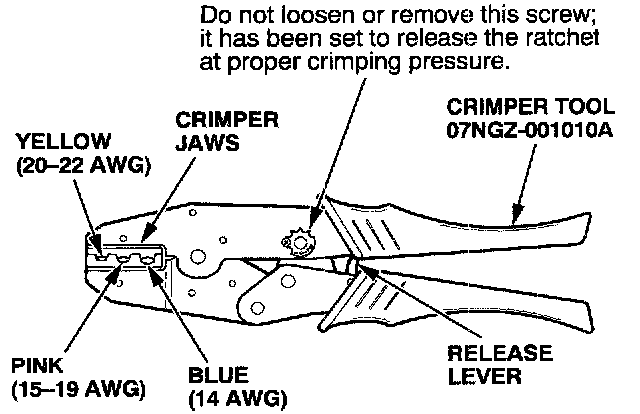 Do not loosen or remove this screw; it has been set to release the ratchet at proper crimping pressure.

CRIMPER TOOL
07NGZ-001010A

CRIMPER JAWS

YELLOW
(20–22 AWG)

PINK
(15–19 AWG)

BLUE
(14 AWG)

RELEASE LEVER