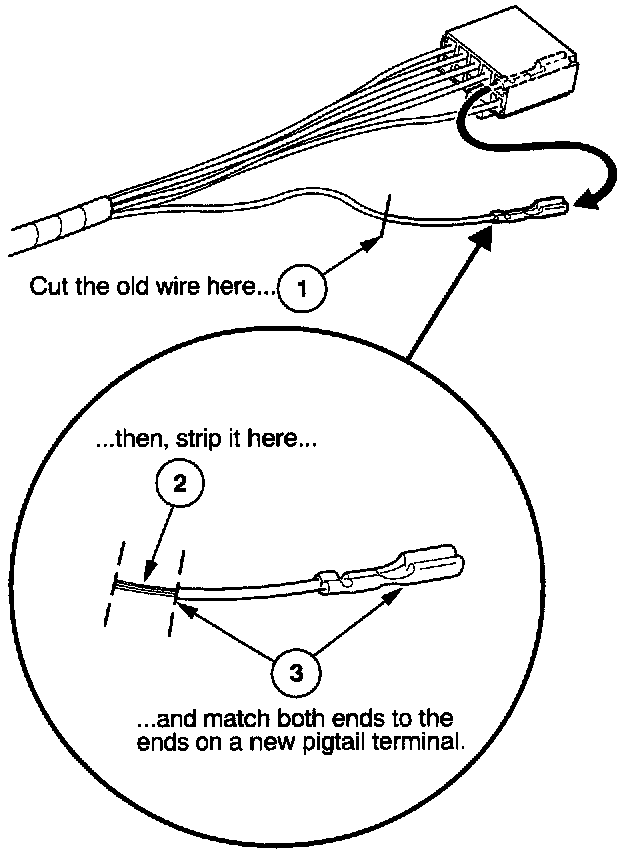 Cut the old wire here... 1

...then, strip it here...

2

3

...and match both ends to the ends on a new pigtail terminal.