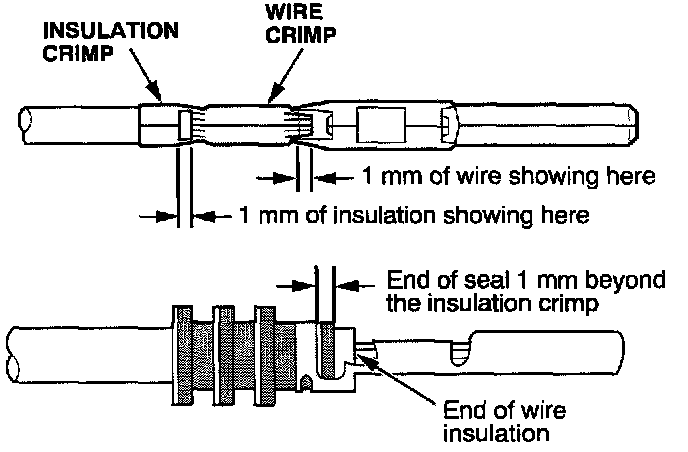 INSULATION CRIMP

WIRE CRIMP

1 mm of wire showing here

1 mm of insulation showing here

End of seal 1 mm beyond the insulation crimp

End of wire insulation