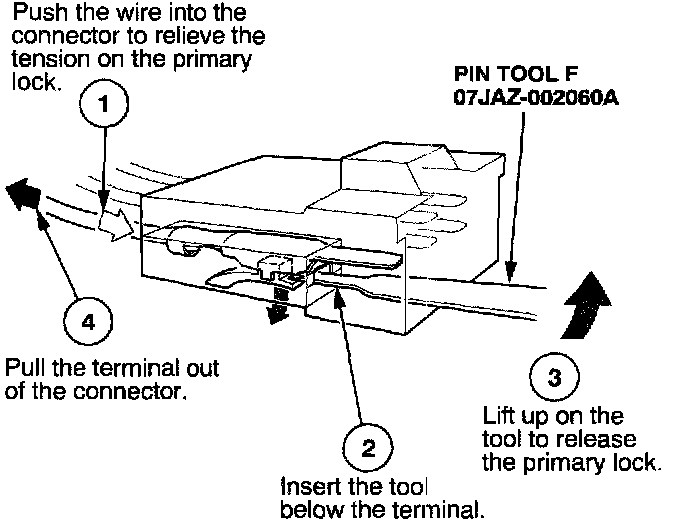 Push the wire into the connector to relieve the tension on the primary lock.

1

PIN TOOL F
07JAZ-002060A

4

Pull the terminal out of the connector.

3

Lift up on the tool to release the primary lock.

2

Insert the tool below the terminal.