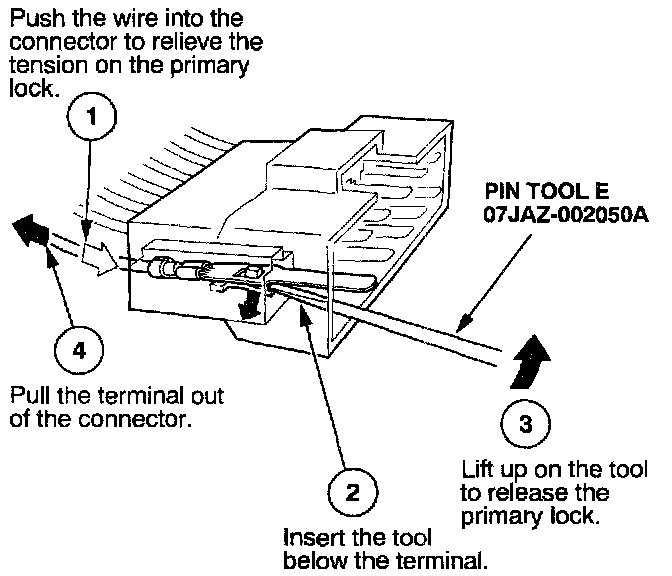 Push the wire into the connector to relieve the tension on the primary lock.

1

PIN TOOL E
07JAZ-002050A

4

Pull the terminal out of the connector.

3

Lift up on the tool to release the primary lock.

2

Insert the tool below the terminal.