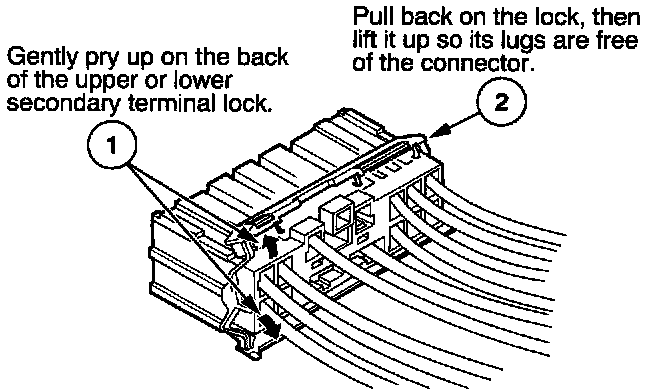 Gently pry up on the back of the upper or lower secondary terminal lock.

1

Pull back on the lock, then lift it up so its lugs are free of the connector.

2