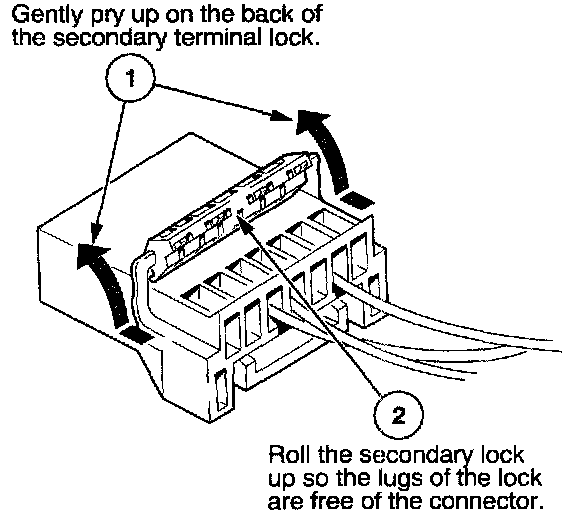 Gently pry up on the back of the secondary terminal lock.

1

2

Roll the secondary lock up so the lugs of the lock are free of the connector.