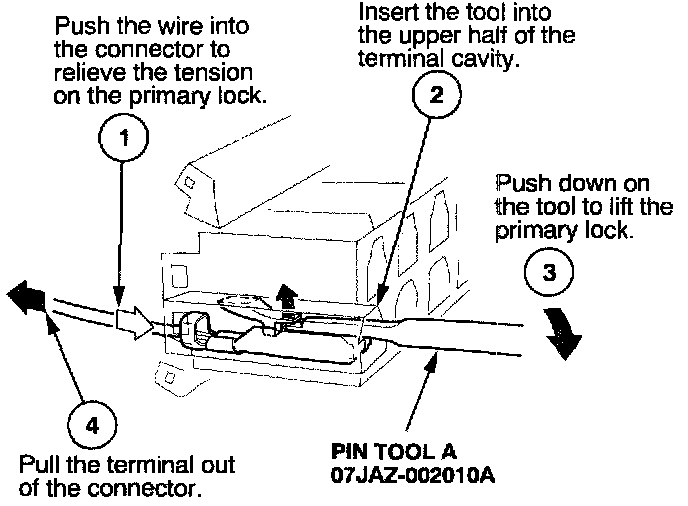 Push the wire into the connector to relieve the tension on the primary lock.

1

Insert the tool into the upper half of the terminal cavity.

2

Push down on the tool to lift the primary lock.

3

4

Pull the terminal out of the connector.

PIN TOOL A
07JAZ-002010A