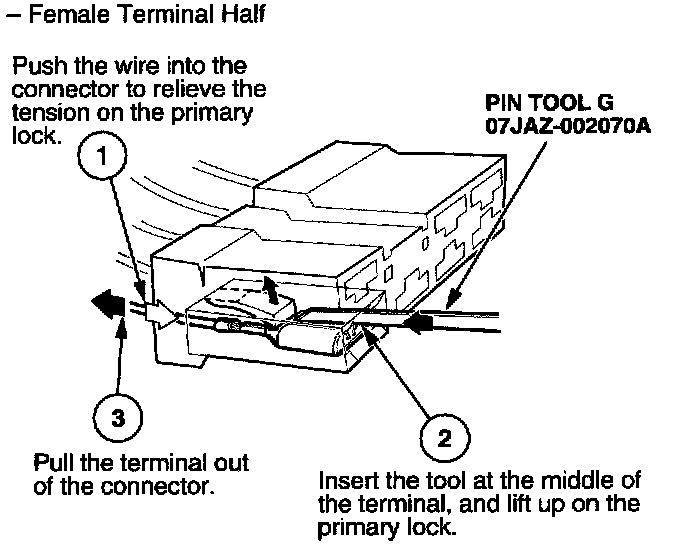 – Female Terminal Half

Push the wire into the connector to relieve the tension on the primary lock.

1

PIN TOOL G
07JAZ-002070A

3

Pull the terminal out of the connector.

2

Insert the tool at the middle of the terminal, and lift up on the primary lock.