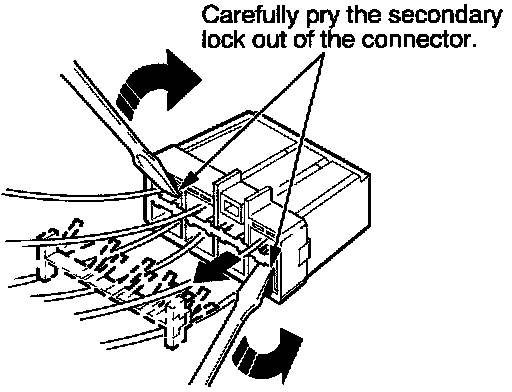 Carefully pry the secondary lock out of the connector.