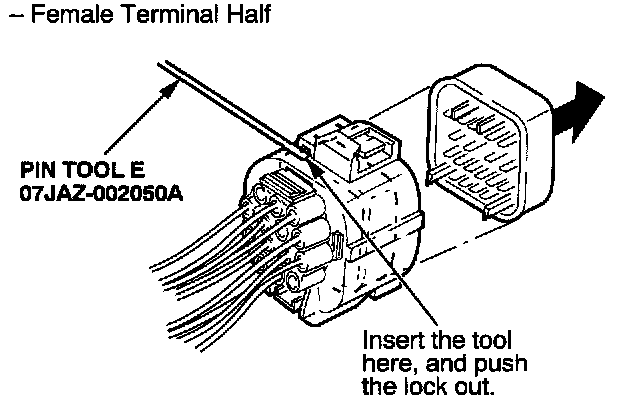 – Female Terminal Half

PIN TOOL E
07JAZ-002050A

Insert the tool here, and push the lock out.