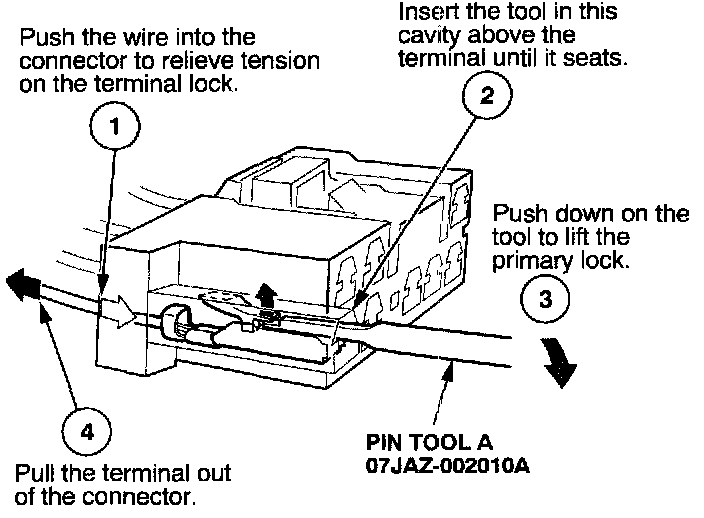 Push the wire into the connector to relieve tension on the terminal lock.

1

Insert the tool in this cavity above the terminal until it seats.

2

Push down on the tool to lift the primary lock.

3

4

Pull the terminal out of the connector.

PIN TOOL A
07JAZ-002010A