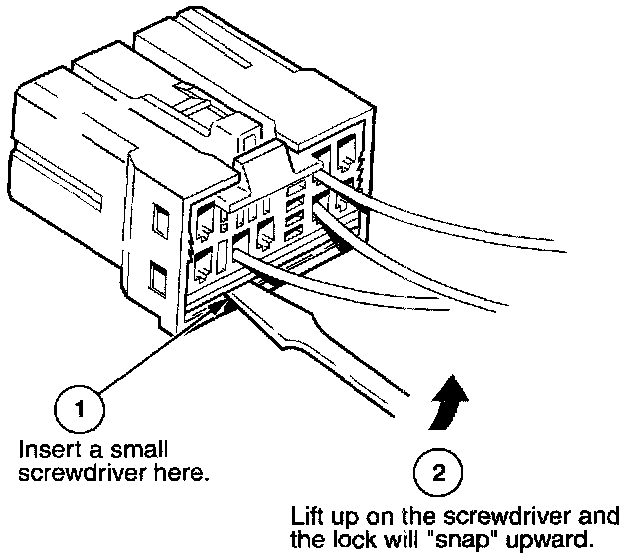 1
Insert a small screwdriver here.

2
Lift up on the screwdriver and the lock will "snap" upward.