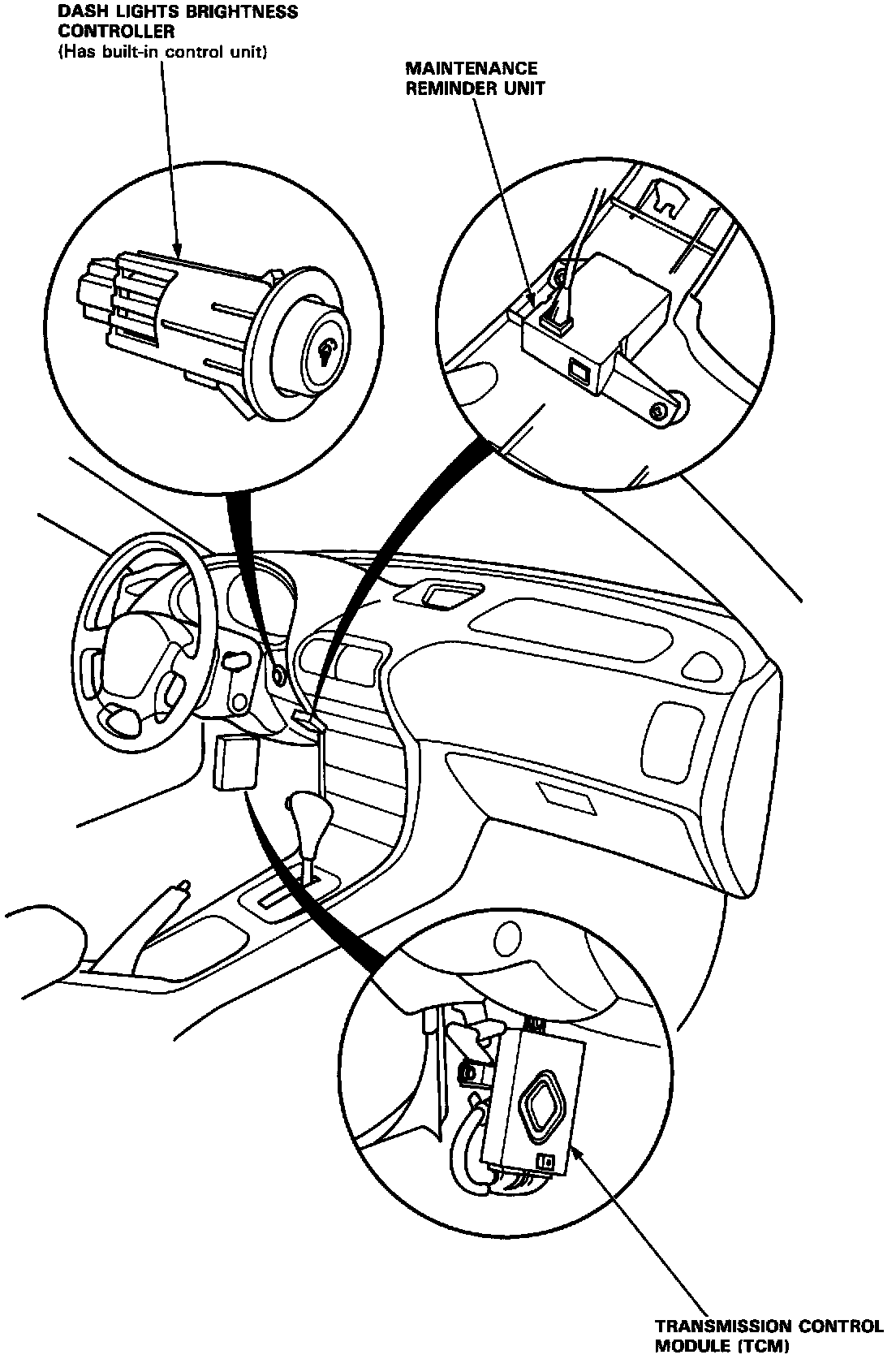 DASH LIGHTS BRIGHTNESS CONTROLLER
(Has built-in control unit)

MAINTENANCE REMINDER UNIT

TRANSMISSION CONTROL MODULE (TCM)