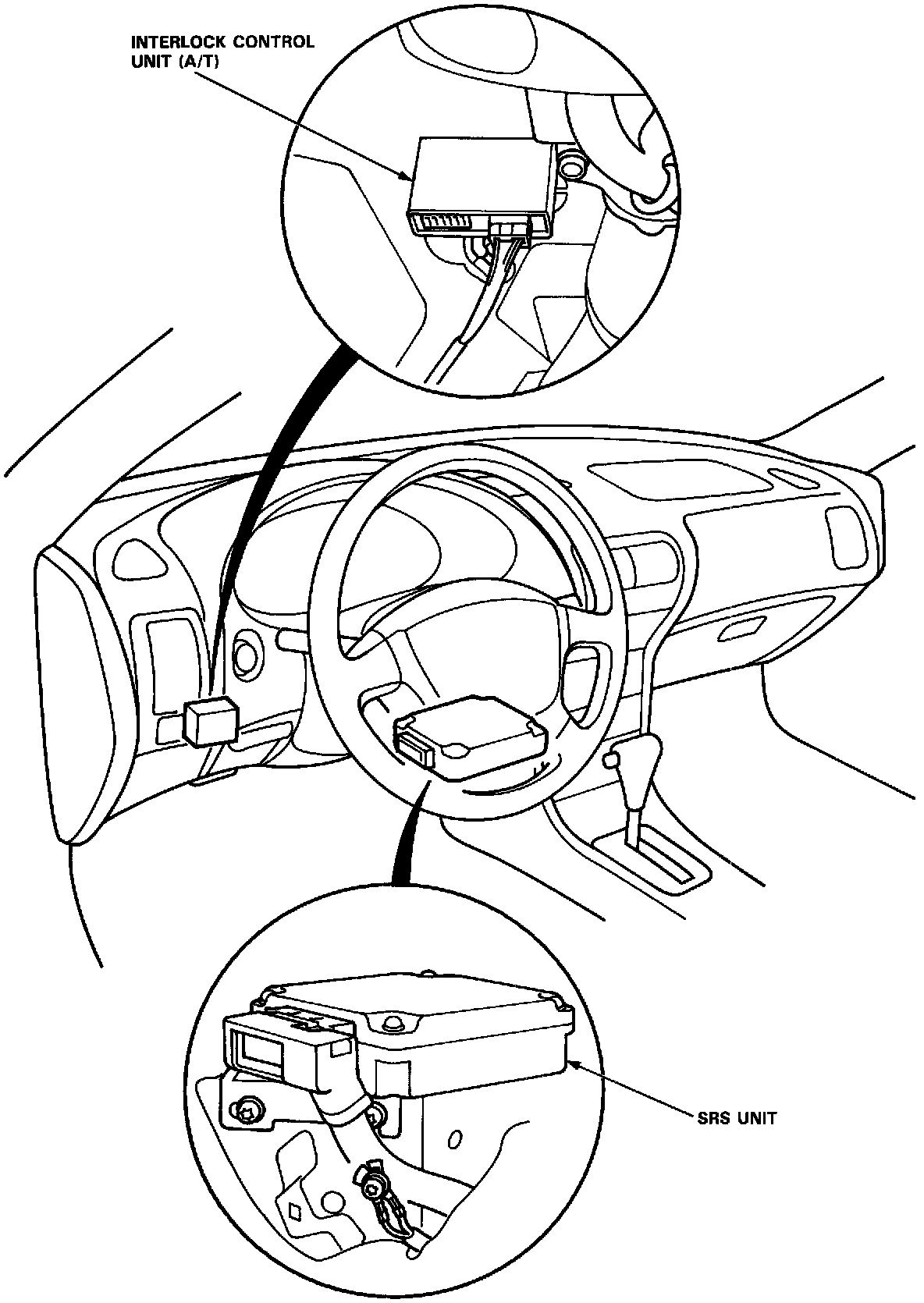 INTERLOCK CONTROL UNIT (A/T)

SRS UNIT