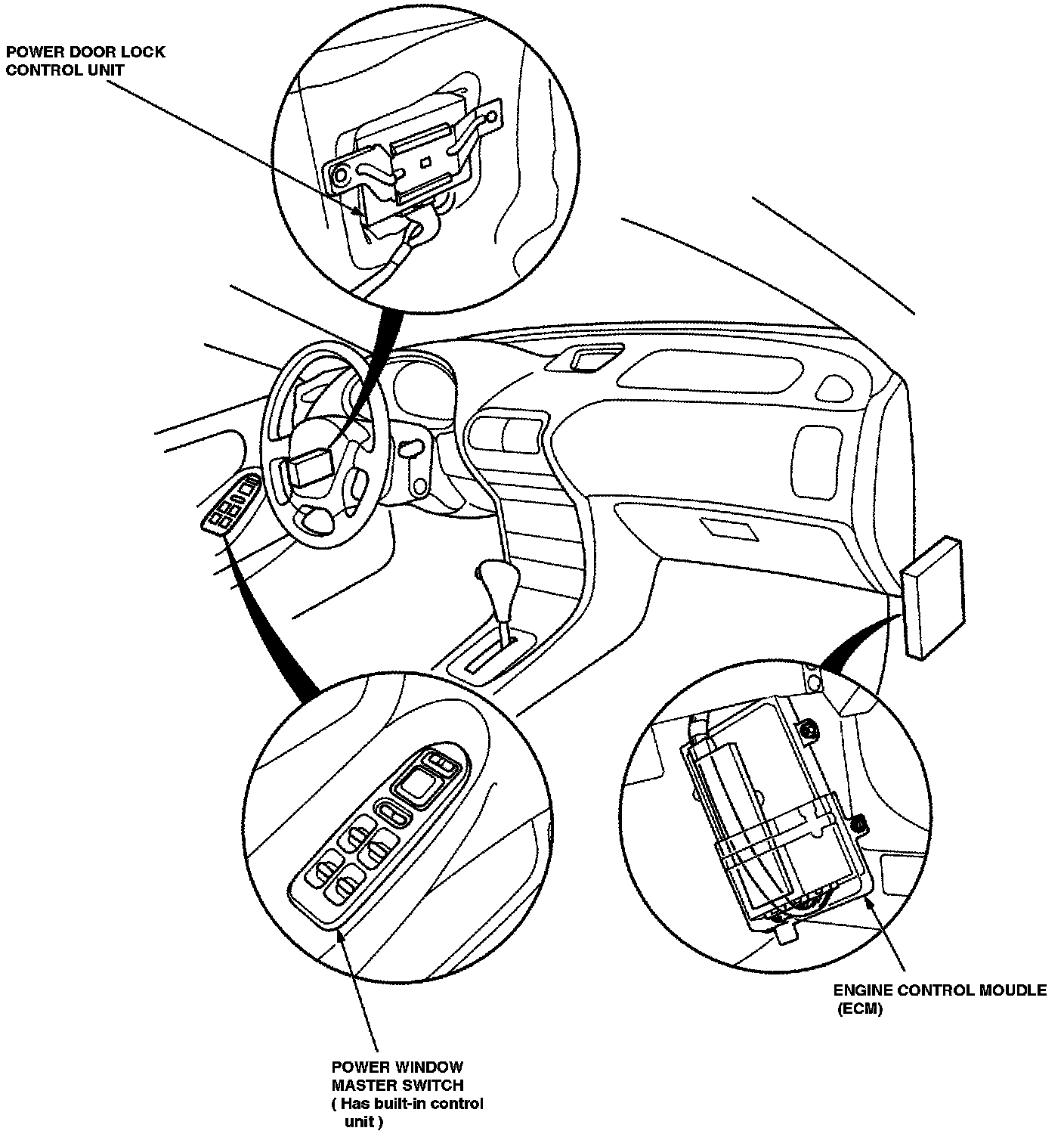 POWER DOOR LOCK
CONTROL UNIT

ENGINE CONTROL MOUDLE
(ECM)

POWER WINDOW
MASTER SWITCH
( Has built-in control
unit )