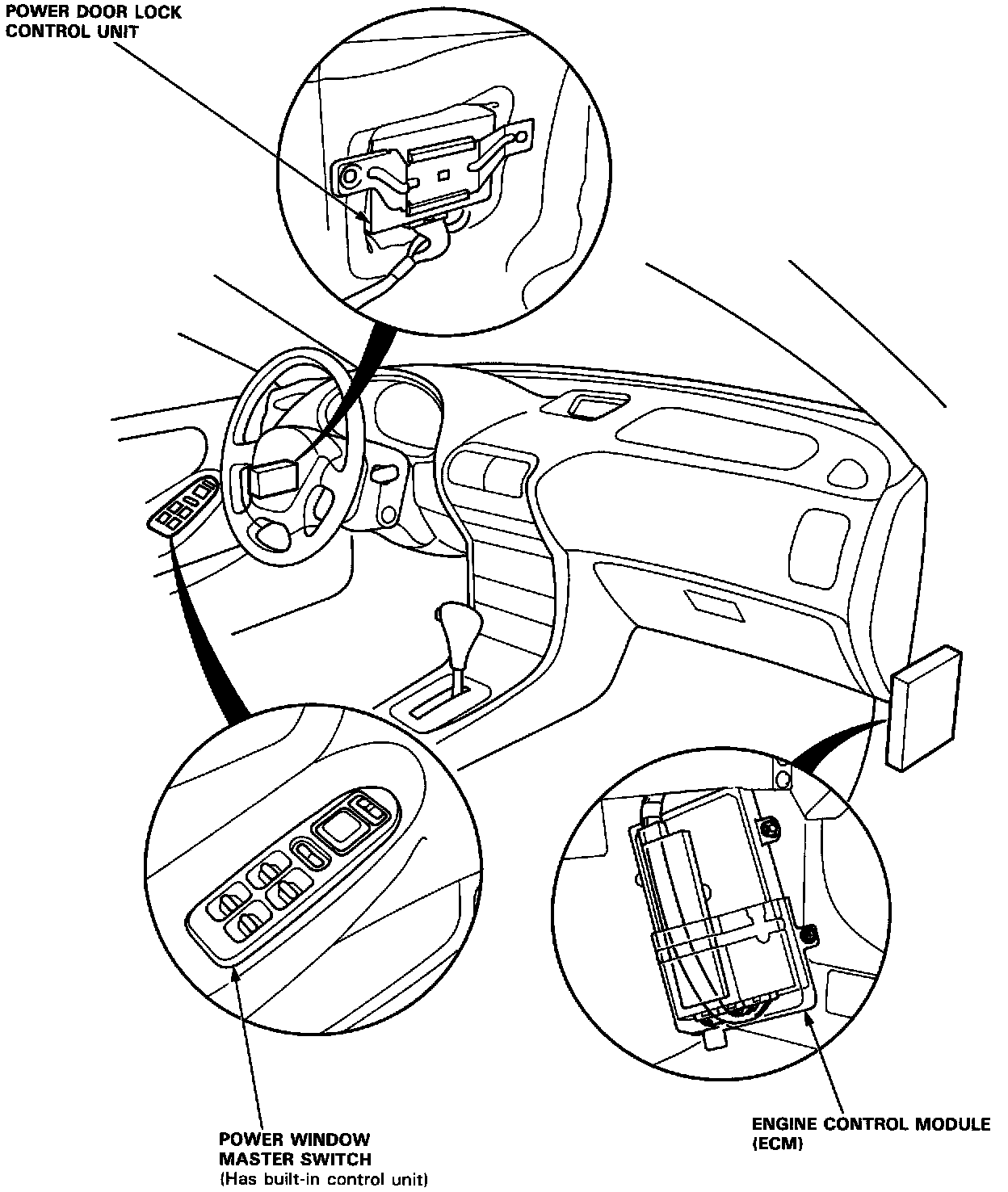 POWER DOOR LOCK
CONTROL UNIT

POWER WINDOW
MASTER SWITCH
(Has built-in control unit)

ENGINE CONTROL MODULE
(ECM)