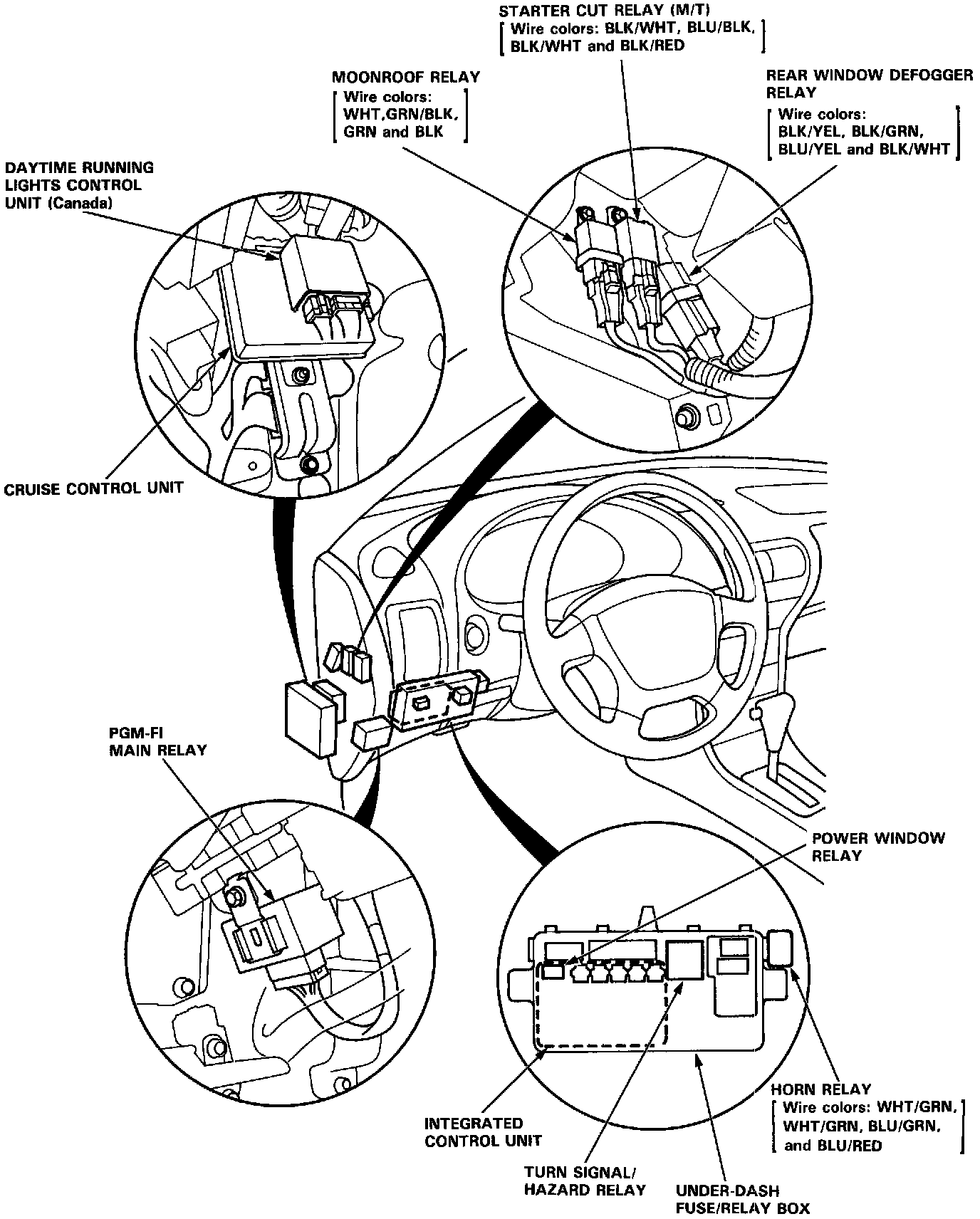 STARTER CUT RELAY (M/T)
[ Wire colors: BLK/WHT, BLU/BLK, BLK/WHT and BLK/RED ]

MOONROOF RELAY
[ Wire colors: WHT,GRN/BLK, GRN and BLK ]

REAR WINDOW DEFOGGER RELAY
[ Wire colors: BLK/YEL, BLK/GRN, BLU/YEL and BLK/WHT ]

DAYTIME RUNNING LIGHTS CONTROL UNIT (Canada)

CRUISE CONTROL UNIT

PGM-FI MAIN RELAY

POWER WINDOW RELAY

HORN RELAY
[ Wire colors: WHT/GRN, WHT/GRN, BLU/GRN, and BLU/RED ]

INTEGRATED CONTROL UNIT

TURN SIGNAL/ HAZARD RELAY

UNDER-DASH FUSE/RELAY BOX