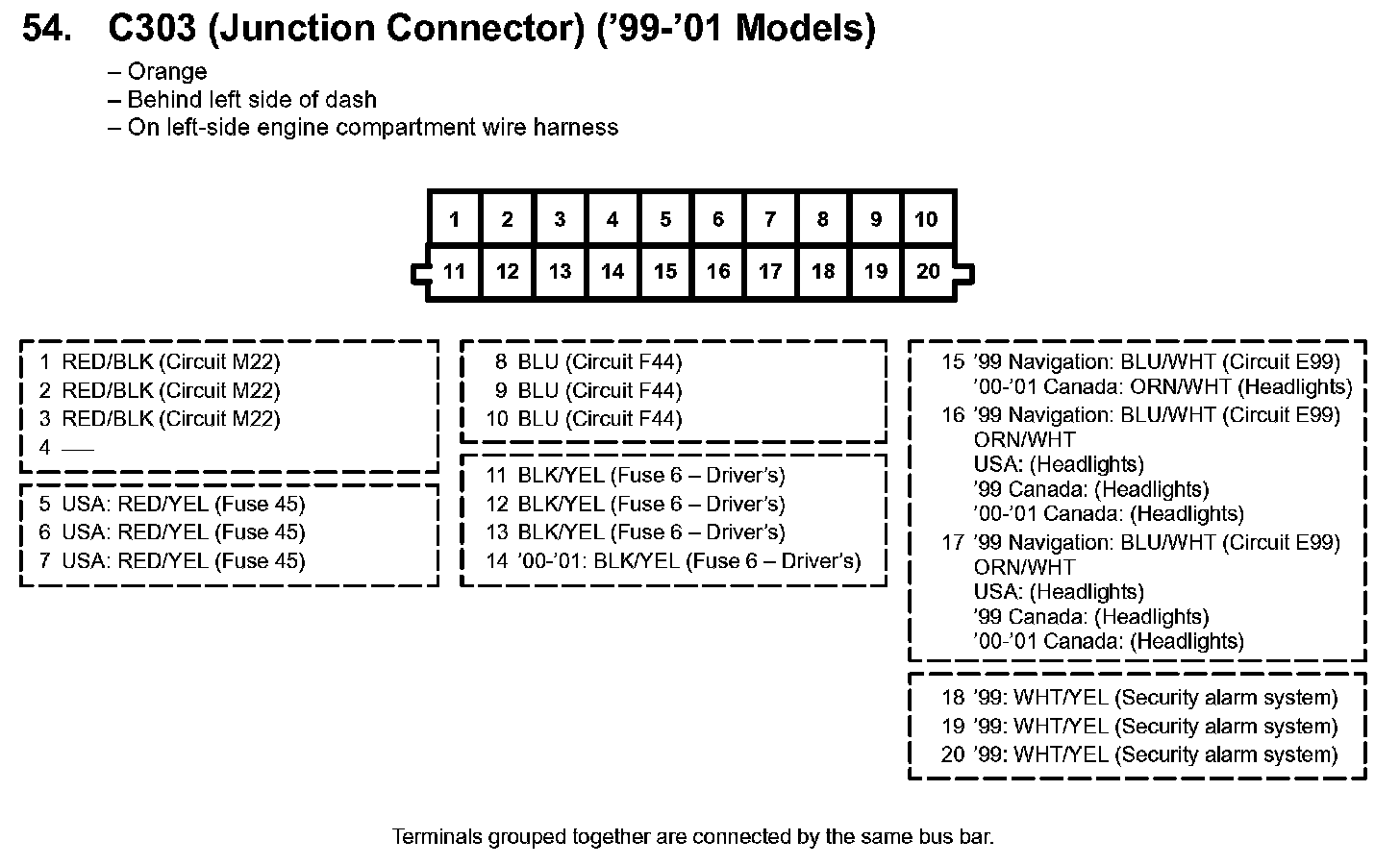 54. C303 (Junction Connector) ('99-'01 Models)

– Orange
– Behind left side of dash
– On left-side engine compartment wire harness

| 1 | 2 | 3 | 4 | 5 | 6 | 7 | 8 | 9 | 10 |
|---|---|---|---|---|---|---|---|---|---|
| 11 | 12 | 13 | 14 | 15 | 16 | 17 | 18 | 19 | 20 |

1 RED/BLK (Circuit M22)
2 RED/BLK (Circuit M22)
3 RED/BLK (Circuit M22)
4 —

5 USA: RED/YEL (Fuse 45)
6 USA: RED/YEL (Fuse 45)
7 USA: RED/YEL (Fuse 45)

8 BLU (Circuit F44)
9 BLU (Circuit F44)
10 BLU (Circuit F44)

11 BLK/YEL (Fuse 6 – Driver's)
12 BLK/YEL (Fuse 6 – Driver's)
13 BLK/YEL (Fuse 6 – Driver's)
14 '00-'01: BLK/YEL (Fuse 6 – Driver's)

15 '99 Navigation: BLU/WHT (Circuit E99)
'00-'01 Canada: ORN/WHT (Headlights)
16 '99 Navigation: BLU/WHT (Circuit E99)
ORN/WHT
USA: (Headlights)
'99 Canada: (Headlights)
'00-'01 Canada: (Headlights)
17 '99 Navigation: BLU/WHT (Circuit E99)
ORN/WHT
USA: (Headlights)
'99 Canada: (Headlights)
'00-'01 Canada: (Headlights)

18 '99: WHT/YEL (Security alarm system)
19 '99: WHT/YEL (Security alarm system)
20 '99: WHT/YEL (Security alarm system)

Terminals grouped together are connected by the same bus bar.