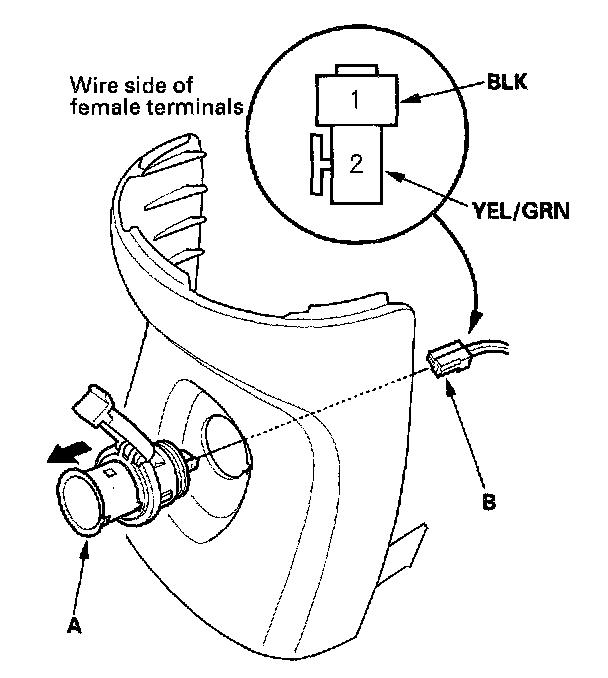 Wire side of female terminals

1

2

BLK

YEL/GRN

B

A