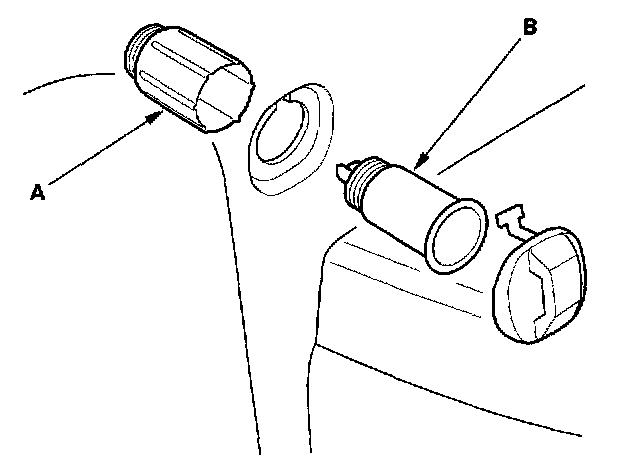 B

A