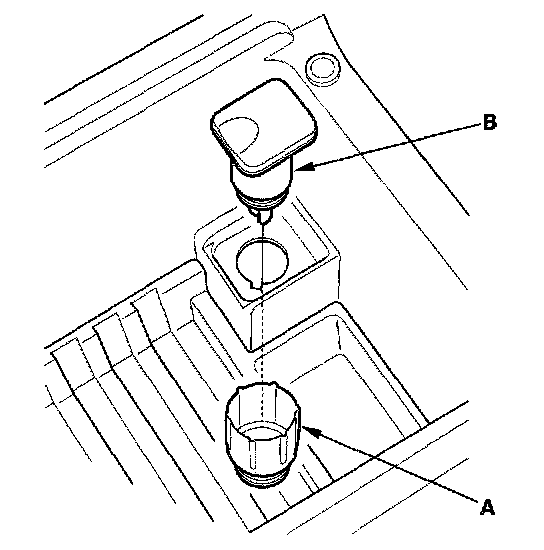 B

A