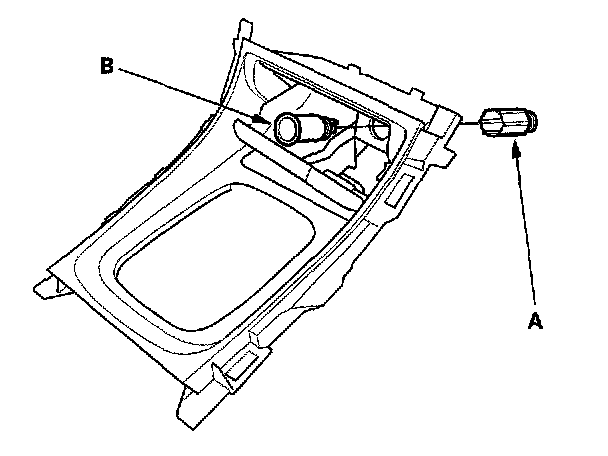 B

A