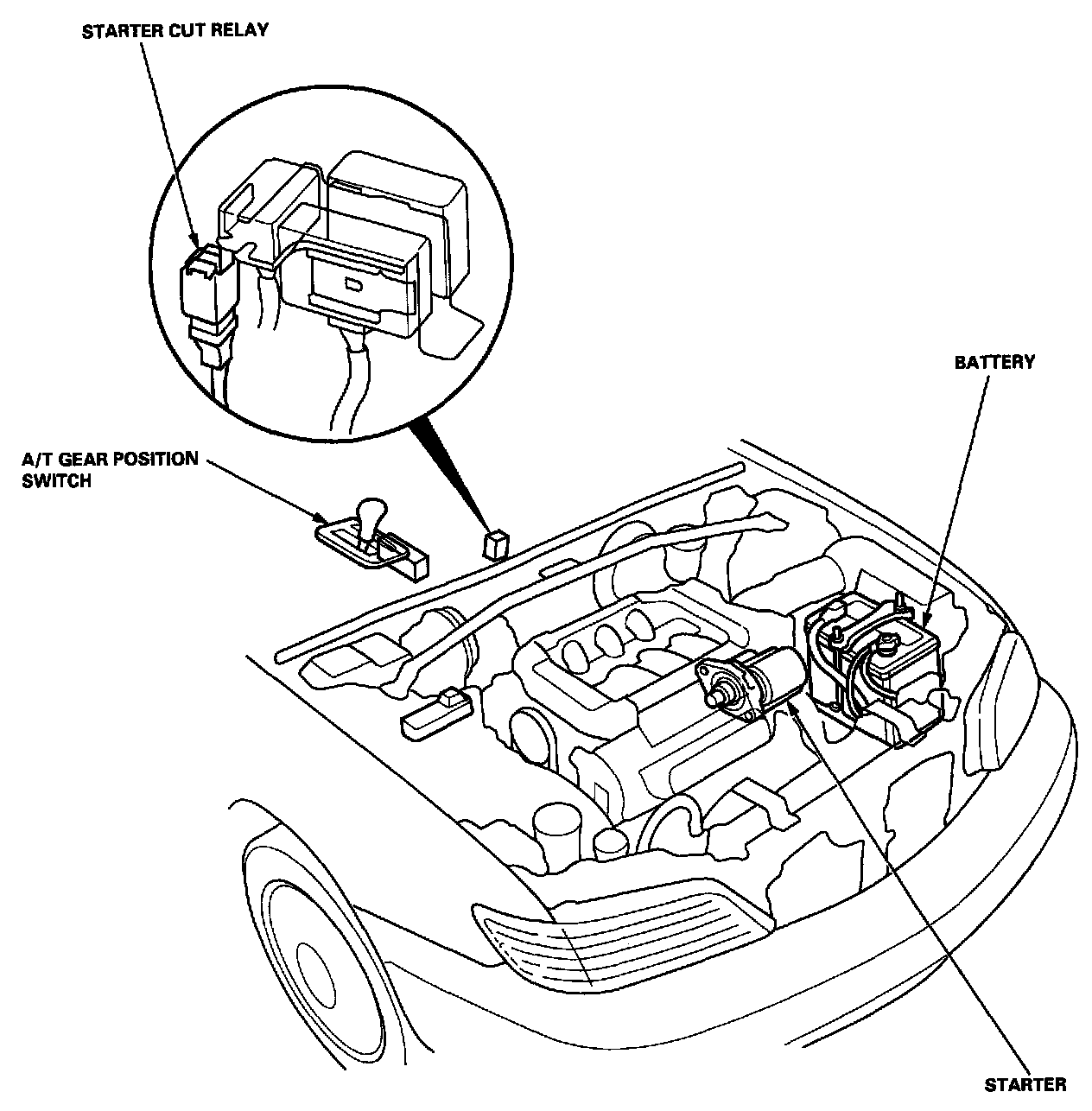 STARTER CUT RELAY

BATTERY

A/T GEAR POSITION SWITCH

STARTER