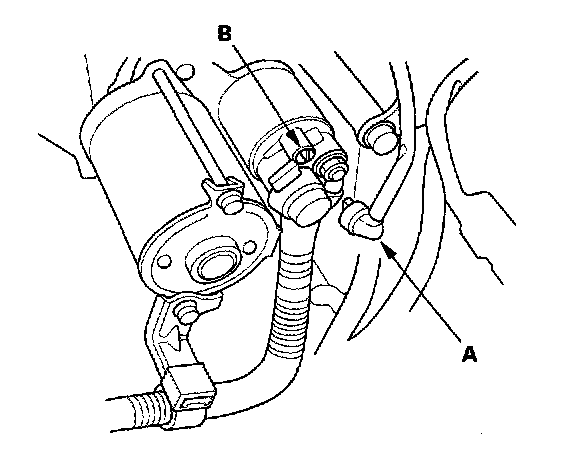 B

A