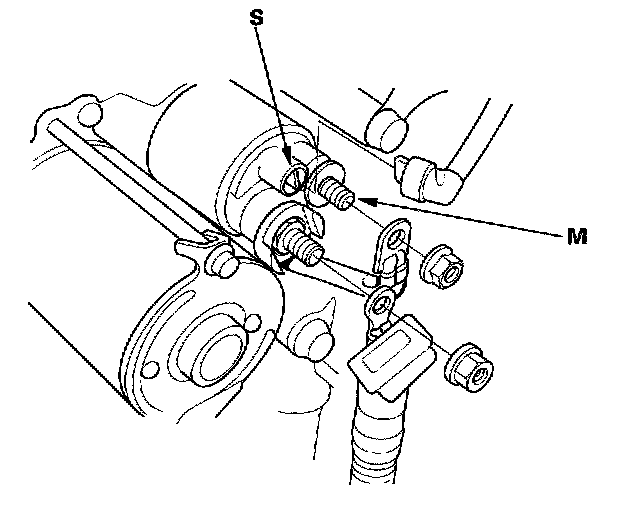 S

M