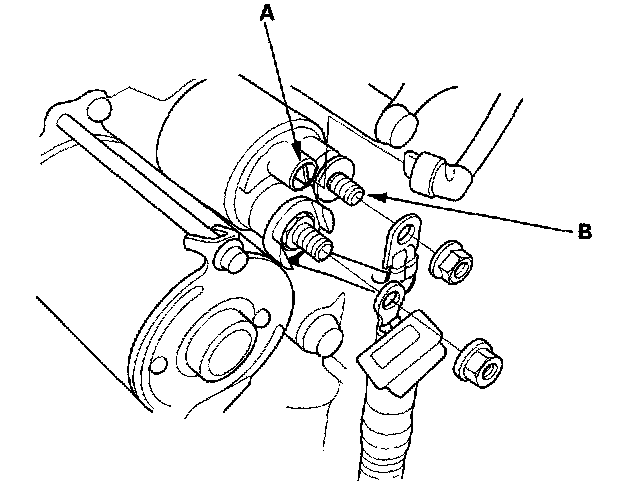 A

B