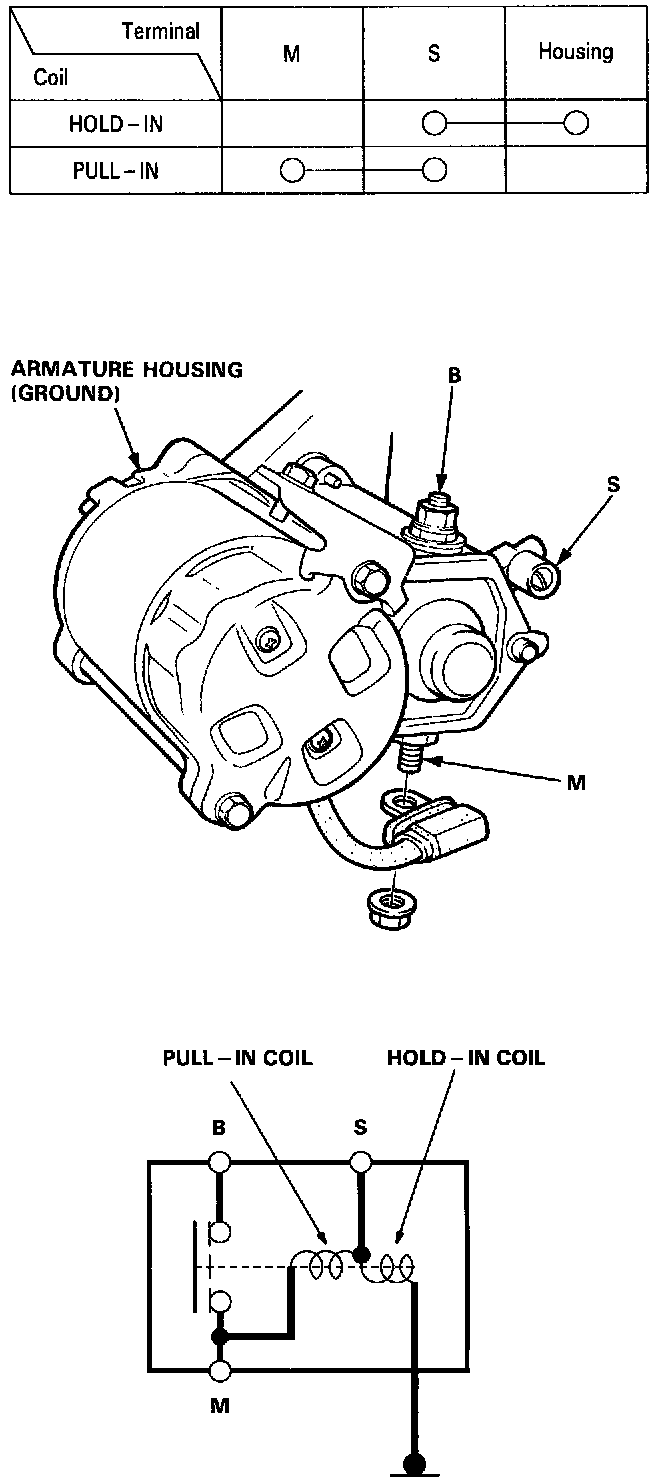 | Terminal / Coil | M | S | Housing |
|---|---|---|---|
| HOLD – IN | | ○ | ○ |
| PULL – IN | ○ | ○ | |

ARMATURE HOUSING (GROUND)

B

S

M

PULL – IN COIL

HOLD – IN COIL

B

S

M