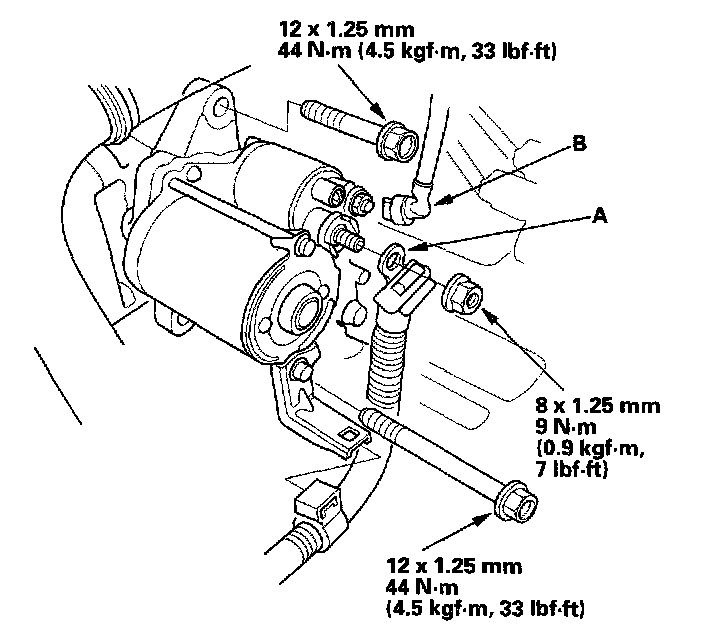 12 x 1.25 mm
44 N·m (4.5 kgf·m, 33 lbf·ft)

B

A

8 x 1.25 mm
9 N·m
(0.9 kgf·m,
7 lbf·ft)

12 x 1.25 mm
44 N·m
(4.5 kgf·m, 33 lbf·ft)