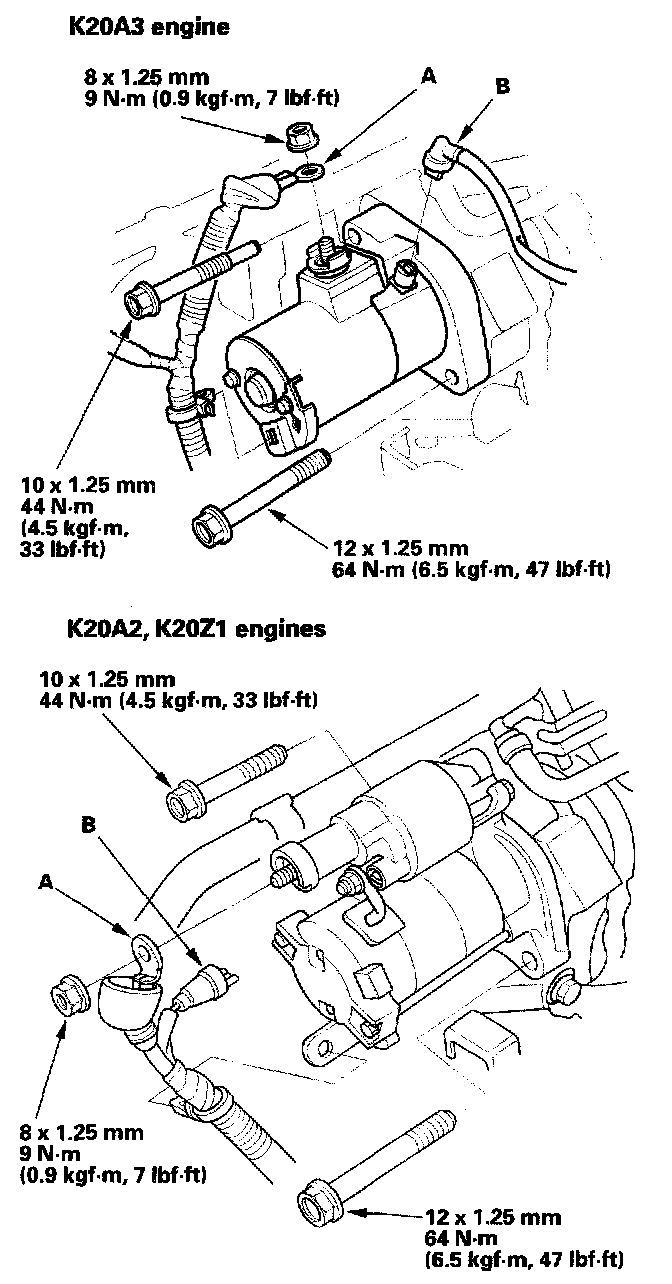 K20A3 engine

8 x 1.25 mm
9 N·m (0.9 kgf·m, 7 lbf·ft)

A

B

10 x 1.25 mm
44 N·m
(4.5 kgf·m,
33 lbf·ft)

12 x 1.25 mm
64 N·m (6.5 kgf·m, 47 lbf·ft)

K20A2, K20Z1 engines

10 x 1.25 mm
44 N·m (4.5 kgf·m, 33 lbf·ft)

B

A

8 x 1.25 mm
9 N·m
(0.9 kgf·m, 7 lbf·ft)

12 x 1.25 mm
64 N·m
(6.5 kgf·m, 47 lbf·ft)