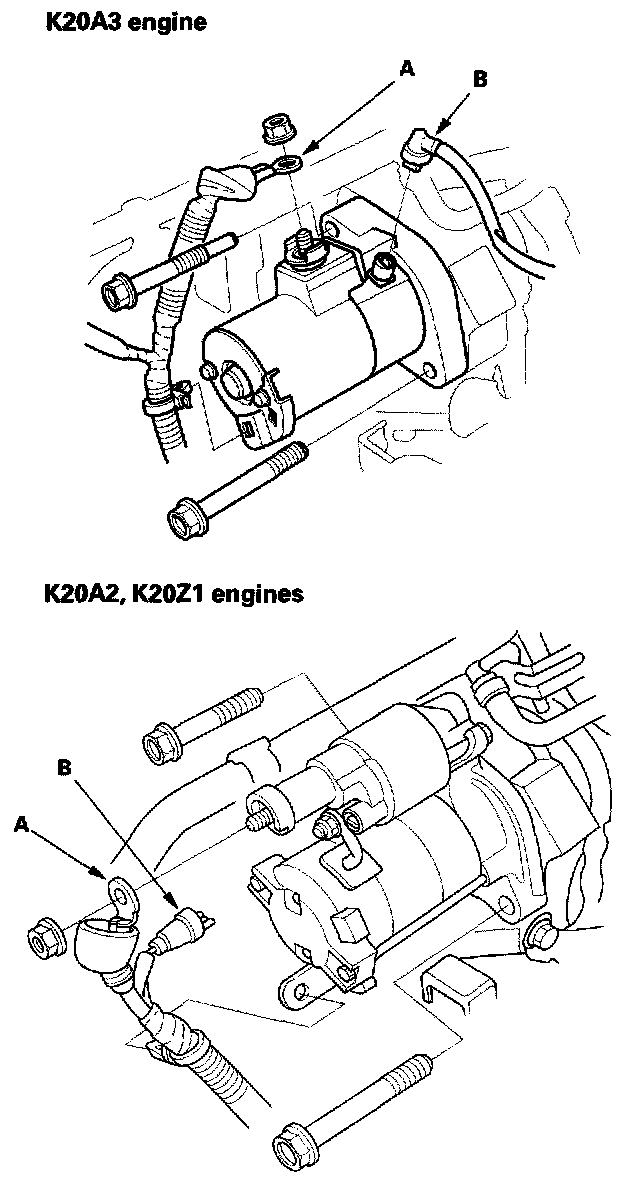 K20A3 engine

A

B

K20A2, K20Z1 engines

B

A