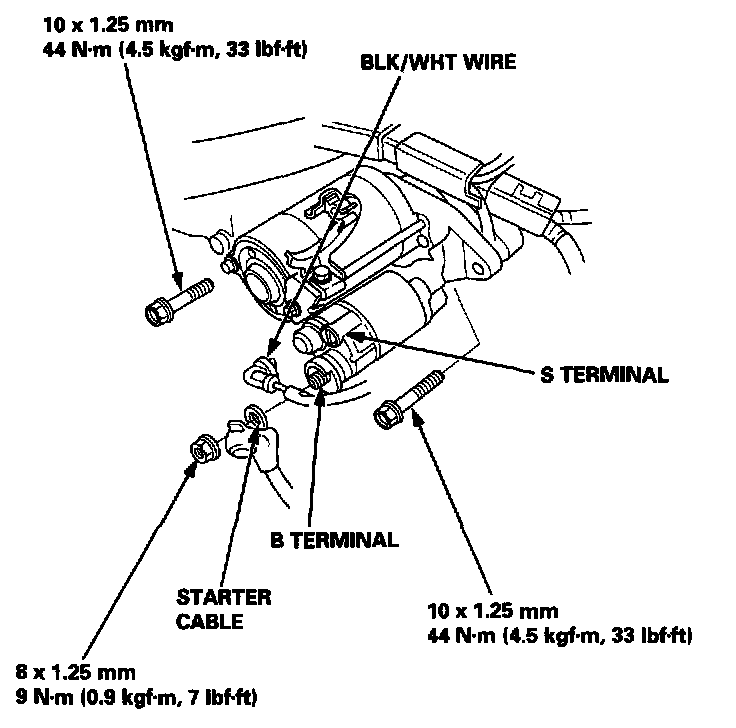 10 x 1.25 mm
44 N·m (4.5 kgf·m, 33 lbf·ft)

BLK/WHT WIRE

S TERMINAL

B TERMINAL

STARTER CABLE

10 x 1.25 mm
44 N·m (4.5 kgf·m, 33 lbf·ft)

8 x 1.25 mm
9 N·m (0.9 kgf·m, 7 lbf·ft)