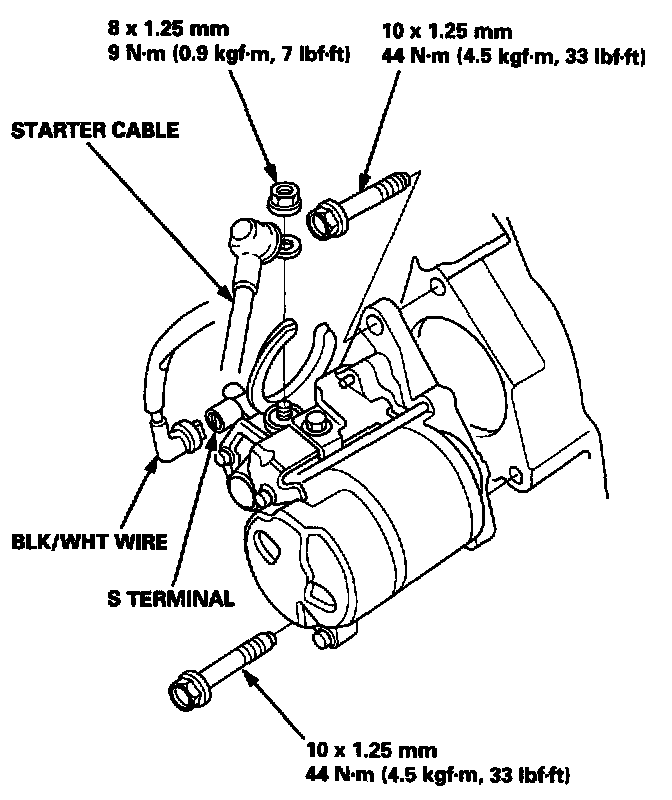 8 x 1.25 mm
9 N·m (0.9 kgf·m, 7 lbf·ft)

10 x 1.25 mm
44 N·m (4.5 kgf·m, 33 lbf·ft)

STARTER CABLE

BLK/WHT WIRE

S TERMINAL

10 x 1.25 mm
44 N·m (4.5 kgf·m, 33 lbf·ft)