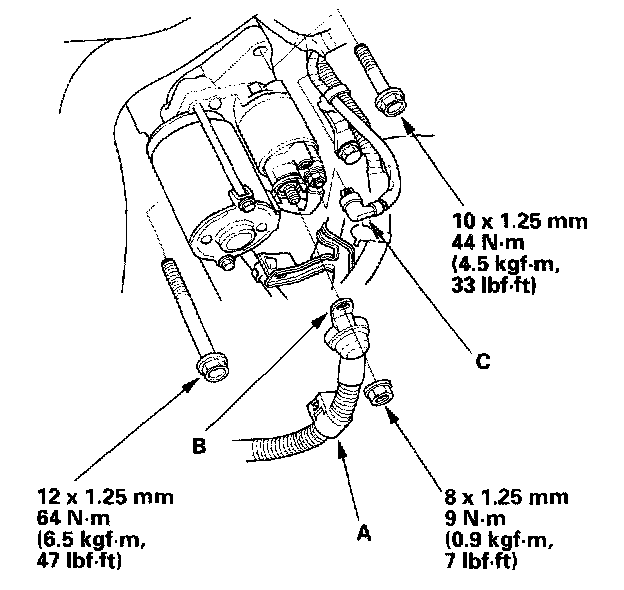 10 x 1.25 mm
44 N·m
(4.5 kgf·m,
33 lbf·ft)

C

B

12 x 1.25 mm
64 N·m
(6.5 kgf·m,
47 lbf·ft)

A

8 x 1.25 mm
9 N·m
(0.9 kgf·m,
7 lbf·ft)