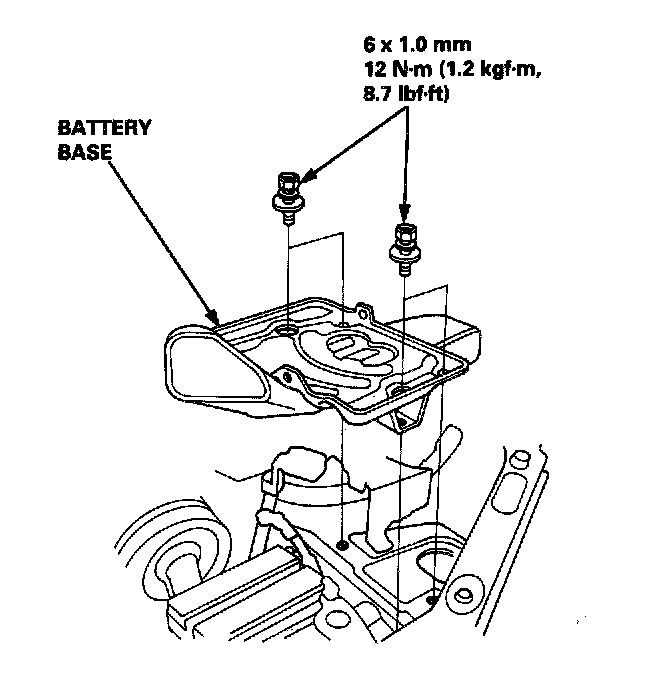 6 x 1.0 mm
12 N·m (1.2 kgf·m, 8.7 lbf·ft)

BATTERY BASE