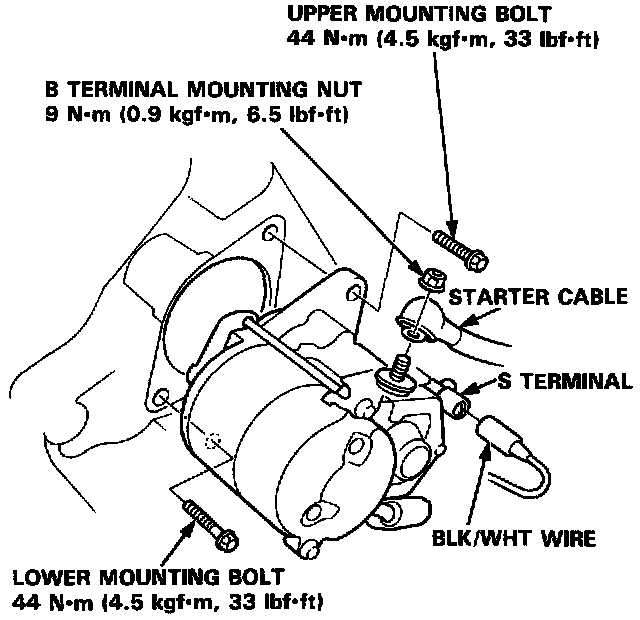 UPPER MOUNTING BOLT
44 N·m (4.5 kgf·m, 33 lbf·ft)

B TERMINAL MOUNTING NUT
9 N·m (0.9 kgf·m, 6.5 lbf·ft)

STARTER CABLE

S TERMINAL

BLK/WHT WIRE

LOWER MOUNTING BOLT
44 N·m (4.5 kgf·m, 33 lbf·ft)