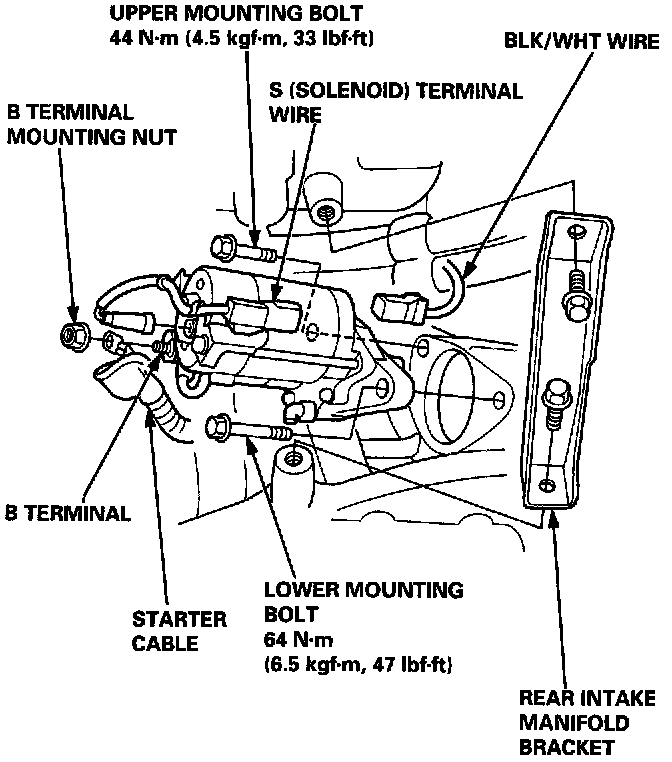 UPPER MOUNTING BOLT
44 N·m (4.5 kgf·m, 33 lbf·ft)

BLK/WHT WIRE

S (SOLENOID) TERMINAL WIRE

B TERMINAL MOUNTING NUT

B TERMINAL

STARTER CABLE

LOWER MOUNTING BOLT
64 N·m
(6.5 kgf·m, 47 lbf·ft)

REAR INTAKE MANIFOLD BRACKET