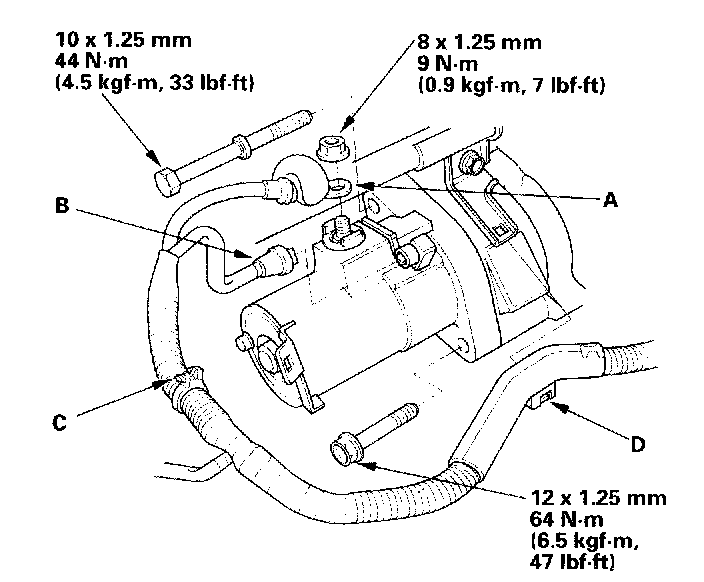 10 x 1.25 mm
44 N·m
(4.5 kgf·m, 33 lbf·ft)

8 x 1.25 mm
9 N·m
(0.9 kgf·m, 7 lbf·ft)

A

B

C

D

12 x 1.25 mm
64 N·m
(6.5 kgf·m,
47 lbf·ft)