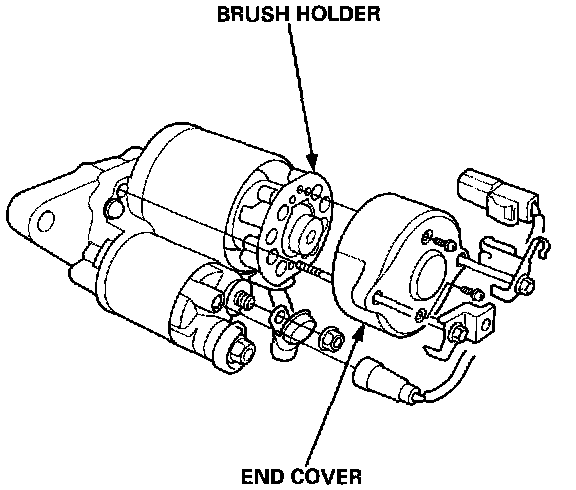 BRUSH HOLDER

END COVER