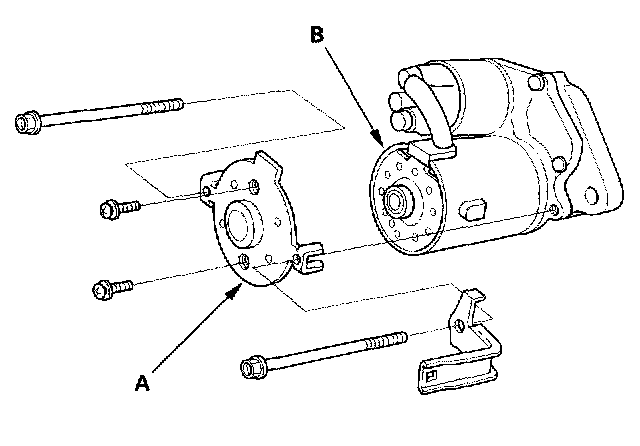 B

A